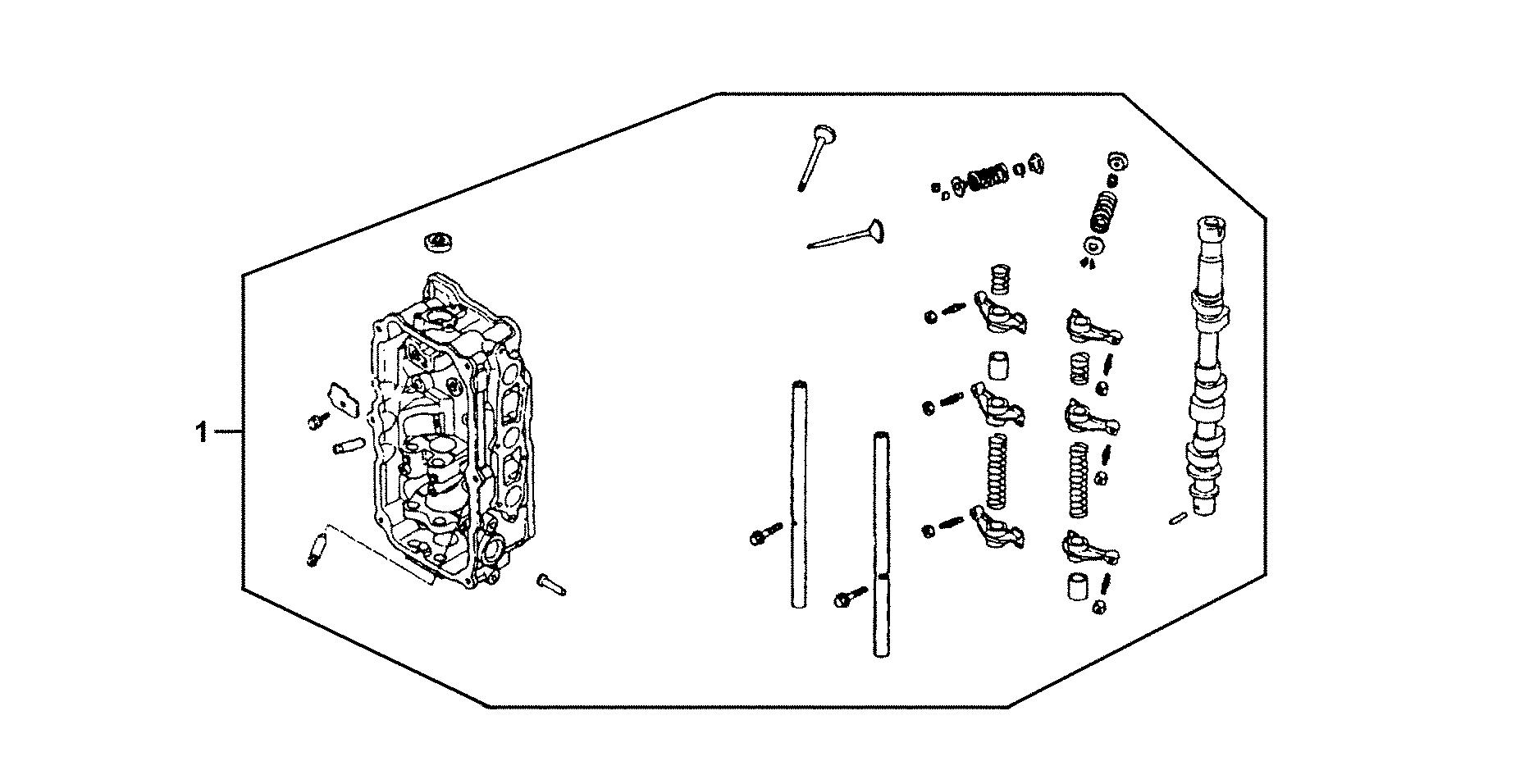 1